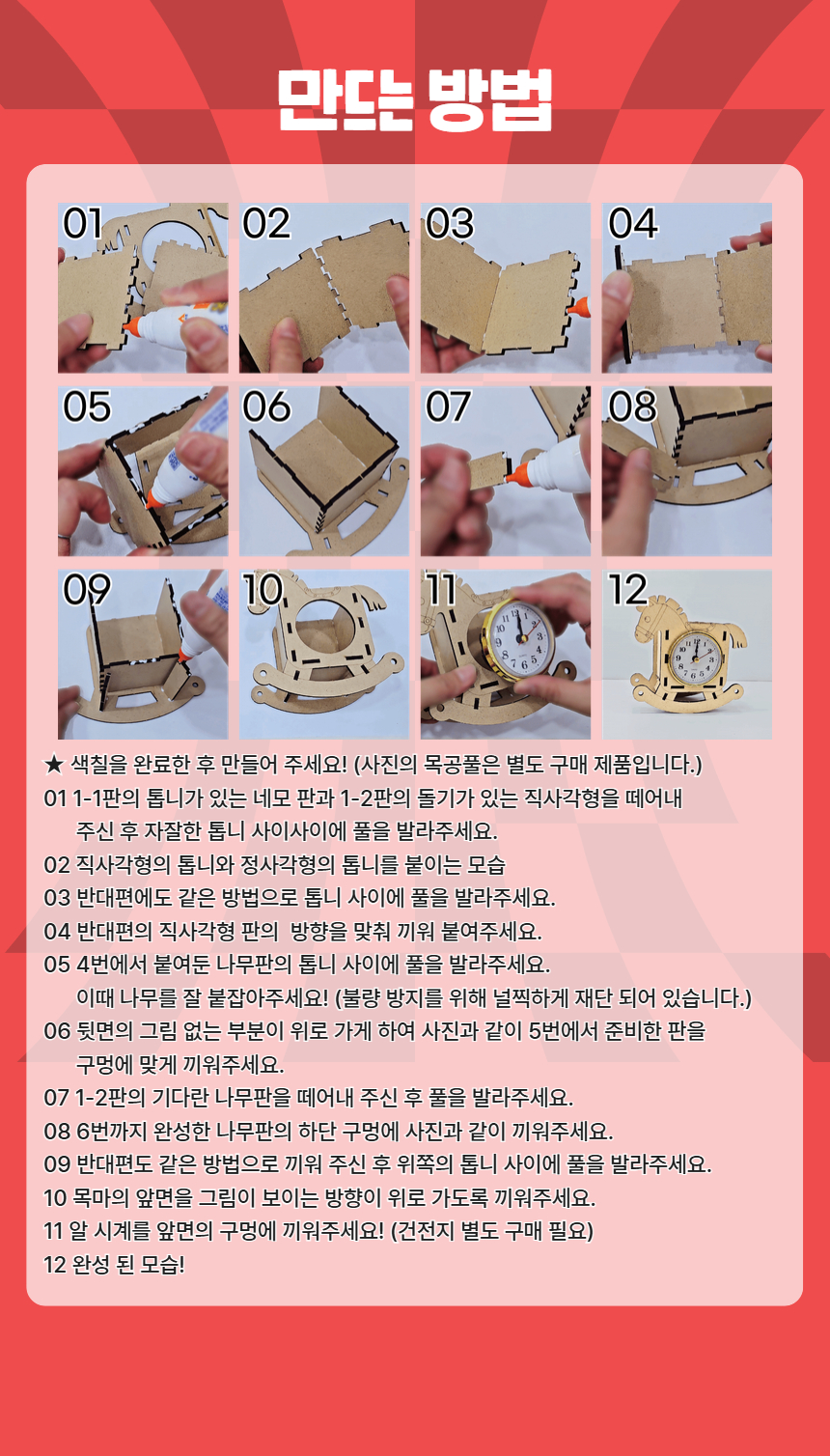 만드는 방법

01

02

03

04

05

06

07

08

09

10

11

12

★ 색칠을 완료한 후 만들어 주세요! (사진의 목공풀은 별도 구매 제품입니다.)

01 1-1판의 톱니가 있는 네모 판과 1-2판의 돌기가 있는 직사각형을 떼어내 주신 후 자잘한 톱니 사이사이에 풀을 발라주세요.

02 직사각형의 톱니와 정사각형의 톱니를 붙이는 모습

03 반대편에도 같은 방법으로 톱니 사이에 풀을 발라주세요.

04 반대편의 직사각형 판의 방향을 맞춰 끼워 붙여주세요.

05 4번에서 붙여둔 나무판의 톱니 사이에 풀을 발라주세요. 이때 나무를 잘 붙잡아주세요! (불량 방지를 위해 널찍하게 재단 되어 있습니다.)

06 뒷면의 그림 없는 부분이 위로 가게 하여 사진과 같이 5번에서 준비한 판을 구멍에 맞게 끼워주세요.

07 1-2판의 기다란 나무판을 떼어내 주신 후 풀을 발라주세요.

08 6번까지 완성한 나무판의 하단 구멍에 사진과 같이 끼워주세요.

09 반대편도 같은 방법으로 끼워 주신 후 위쪽의 톱니 사이에 풀을 발라주세요.

10 목마의 앞면을 그림이 보이는 방향이 위로 가도록 끼워주세요.

11 알 시계를 앞면의 구멍에 끼워주세요! (건전지 별도 구매 필요)

12 완성 된 모습!