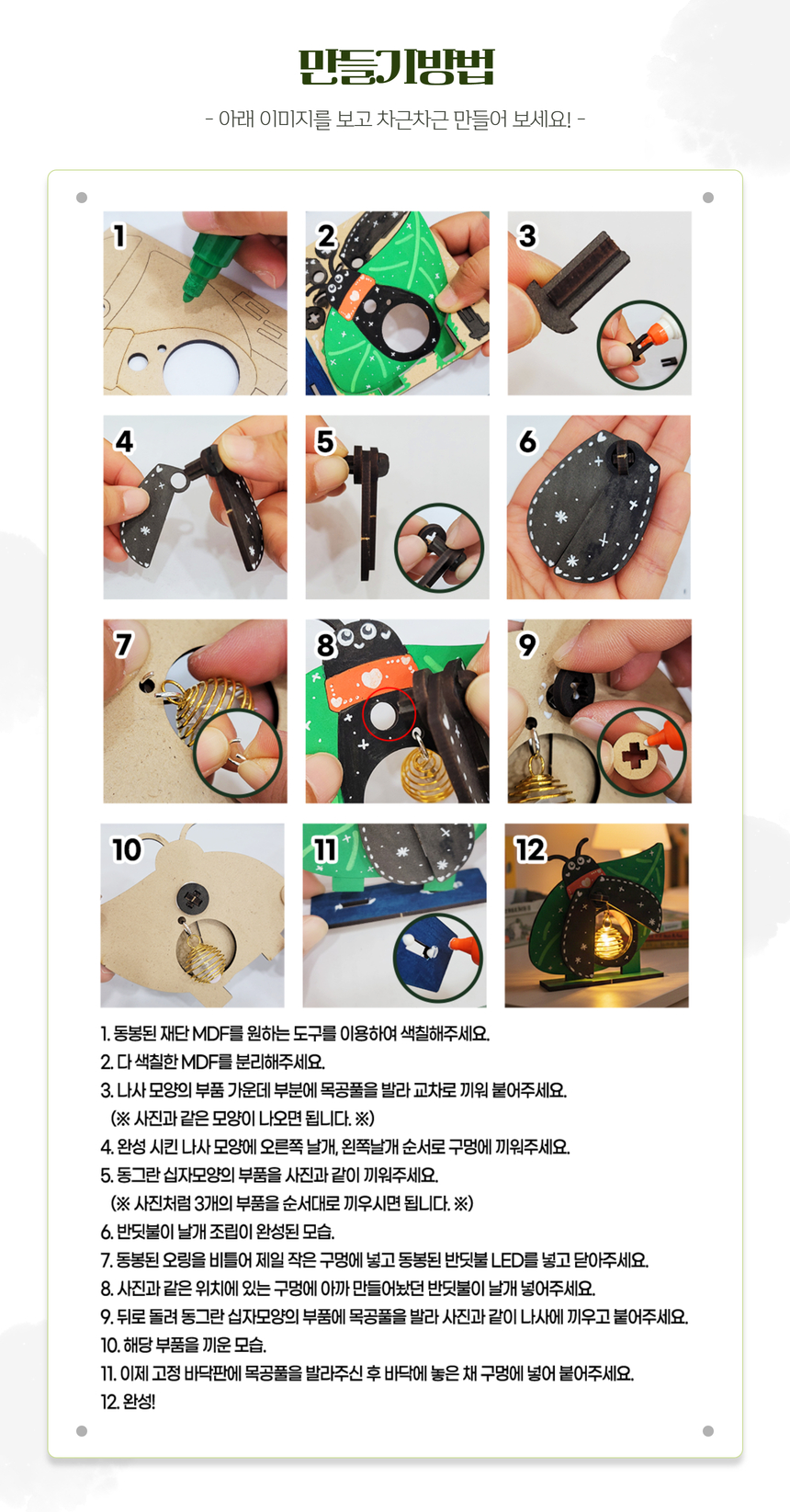 만들기방법

- 아래 이미지를 보고 차근차근 만들어 보세요! -

1

2

3

4

5

6

7

8

9

10

11

12

1. 동봉된 재단 MDF를 원하는 도구를 이용하여 색칠해주세요.
2. 다 색칠한 MDF를 분리해주세요.
3. 나사 모양의 부품 가운데 부분에 목공풀을 발라 교차로 끼워 붙여주세요.
(※ 사진과 같은 모양이 나오면 됩니다. ※)
4. 완성 시킨 나사 모양에 오른쪽 날개, 왼쪽날개 순서로 구멍에 끼워주세요.
5. 동그란 십자모양의 부품을 사진과 같이 끼워주세요.
(※ 사진처럼 3개의 부품을 순서대로 끼우시면 됩니다. ※)
6. 반딧불이 날개 조립이 완성된 모습.
7. 동봉된 오링을 비틀어 제일 작은 구멍에 넣고 동봉된 반딧불 LED를 넣고 닫아주세요.
8. 사진과 같은 위치에 있는 구멍에 아까 만들어놨던 반딧불이 날개 넣어주세요.
9. 뒤로 돌려 동그란 십자모양의 부품에 목공풀을 발라 사진과 같이 나사에 끼우고 붙여주세요.
10. 해당 부품을 끼운 모습.
11. 이제 고정 바닥판에 목공풀을 발라주신 후 바닥에 놓은 채 구멍에 넣어 붙여주세요.
12. 완성!