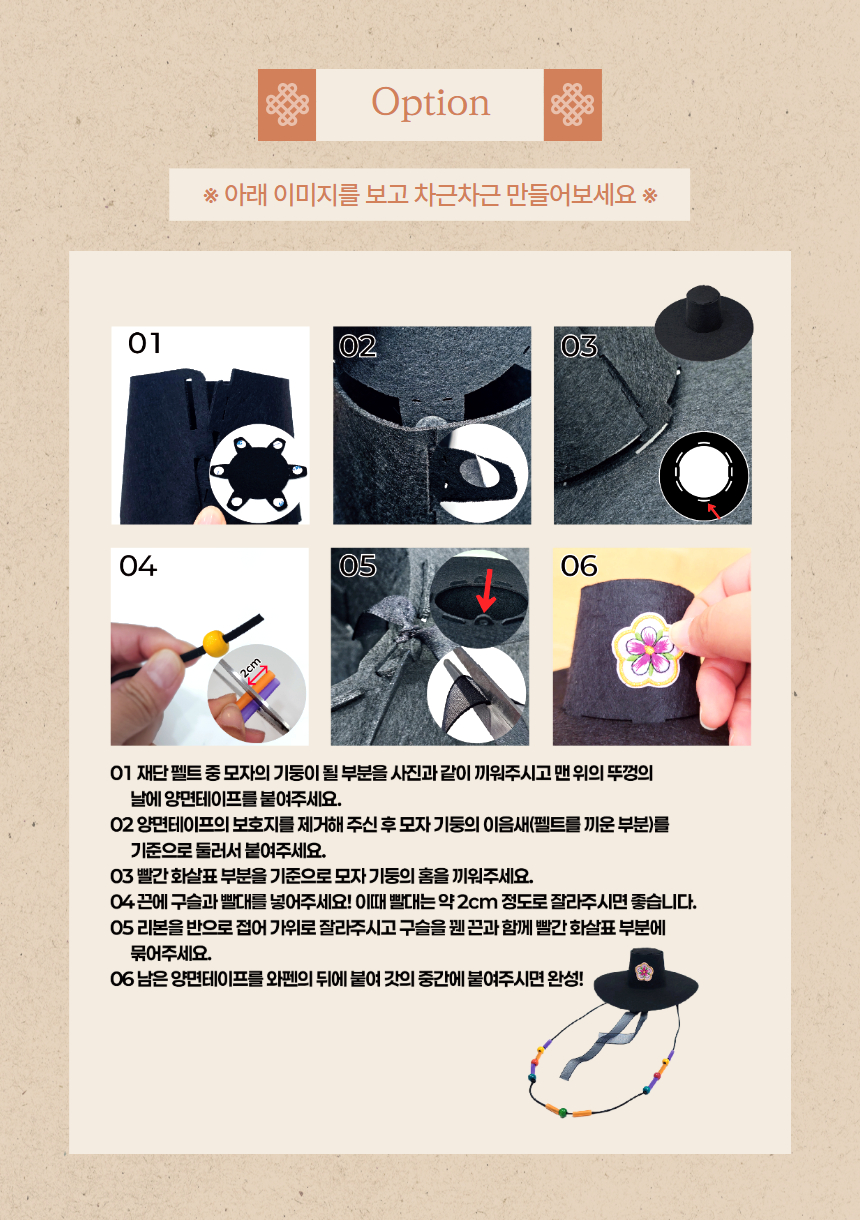 Option

※ 아래 이미지를 보고 차근차근 만들어보세요 ※

01

02

03

04

2cm

05

06

01 재단 펠트 중 모자의 기둥이 될 부분을 사진과 같이 끼워주시고 맨 위의 뚜껑의 날에 양면테이프를 붙여주세요.
02 양면테이프의 보호지를 제거해 주신 후 모자 기둥의 이음새(펠트를 끼운 부분)를 기준으로 둘러서 붙여주세요.
03 빨간 화살표 부분을 기준으로 모자 기둥의 홈을 끼워주세요.
04 끈에 구슬과 빨대를 넣어주세요! 이때 빨대는 약 2cm 정도로 잘라주시면 좋습니다.
05 리본을 반으로 접어 가위로 잘라주시고 구슬을 꿴 끈과 함께 빨간 화살표 부분에 묶어주세요.
06 남은 양면테이프를 와펜의 뒤에 붙여 갓의 중간에 붙여주시면 완성!