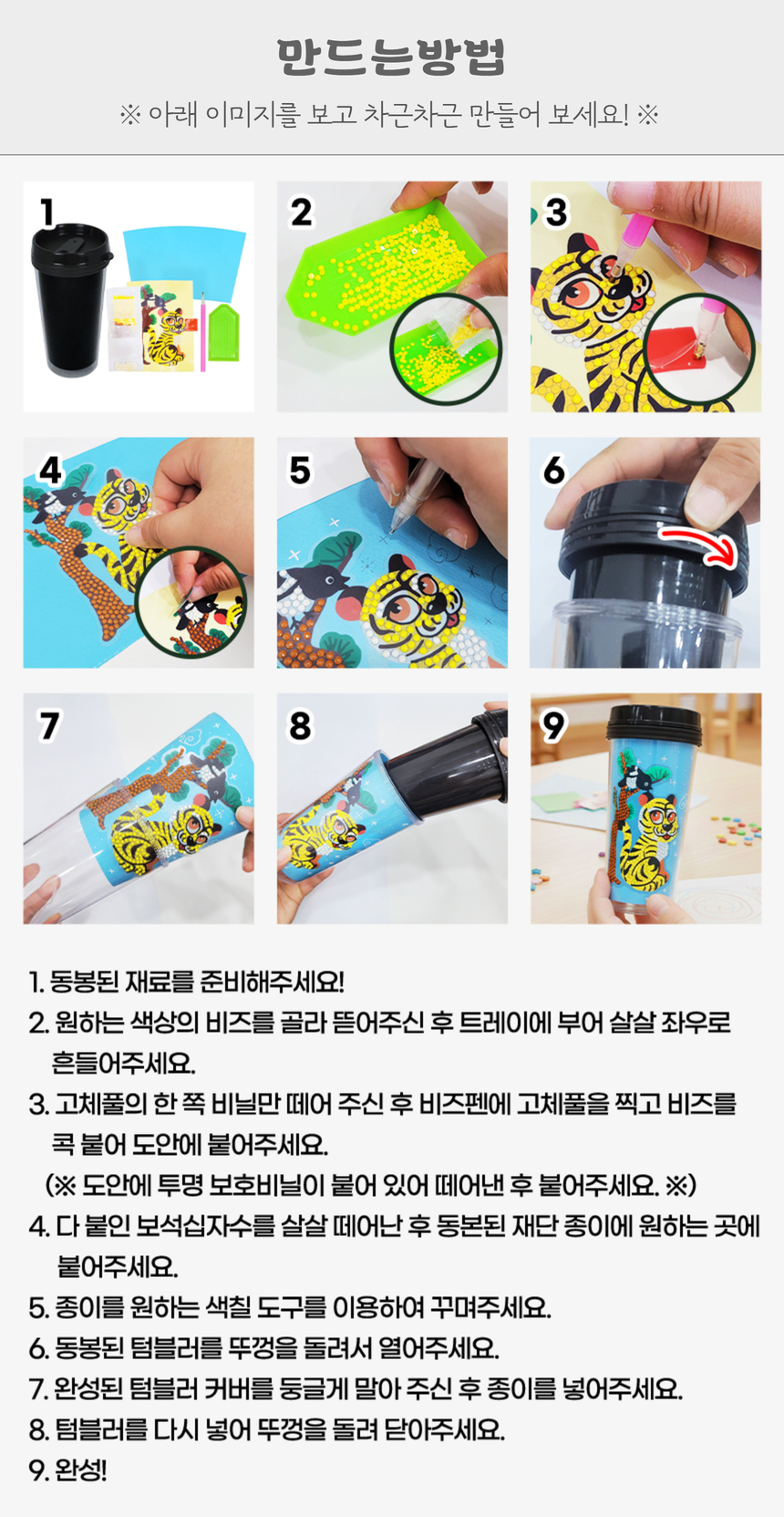 만드는방법

※ 아래 이미지를 보고 차근차근 만들어 보세요! ※

1

2

3

4

5

6

7

8

9

1. 동봉된 재료를 준비해주세요!
2. 원하는 색상의 비즈를 골라 뜯어주신 후 트레이에 부어 살살 좌우로 흔들어주세요.
3. 고체풀의 한 쪽 비닐만 떼어 주신 후 비즈펜에 고체풀을 찍고 비즈를 콕 붙어 도안에 붙어주세요.
(※ 도안에 투명 보호비닐이 붙어 있어 떼어낸 후 붙어주세요. ※)
4. 다 붙인 보석십자수를 살살 떼어난 후 동본된 재단 종이에 원하는 곳에 붙어주세요.
5. 종이를 원하는 색칠 도구를 이용하여 꾸며주세요.
6. 동봉된 텀블러를 뚜껑을 돌려서 열어주세요.
7. 완성된 텀블러 커버를 둥글게 말아 주신 후 종이를 넣어주세요.
8. 텀블러를 다시 넣어 뚜껑을 돌려 닫아주세요.
9. 완성!