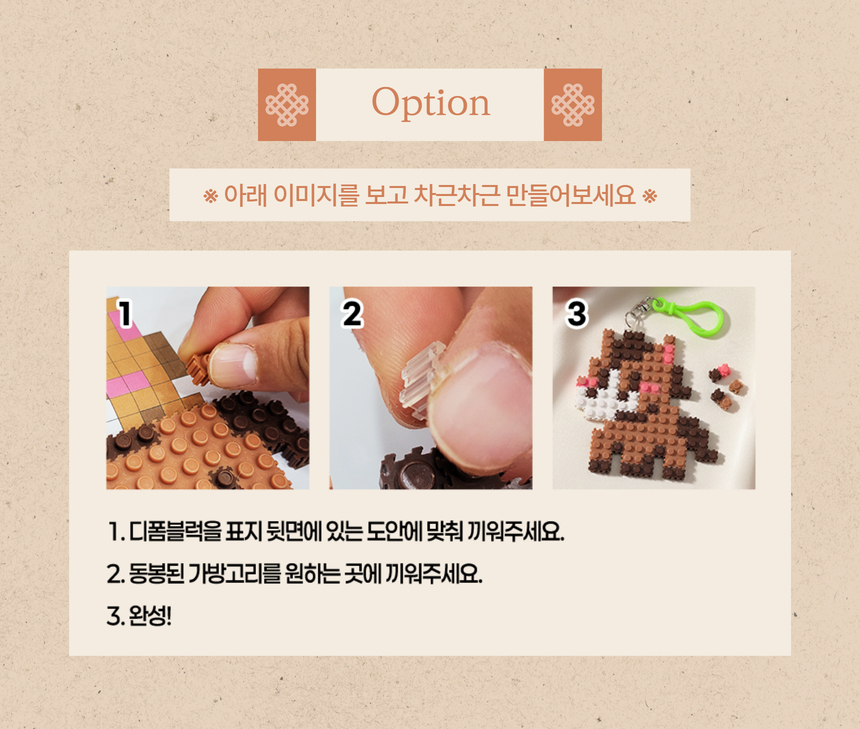 Option

※ 아래 이미지를 보고 차근차근 만들어보세요 ※

1

2

3

1. 디폼블럭을 표지 뒷면에 있는 도안에 맞춰 끼워주세요.

2. 동봉된 가방고리를 원하는 곳에 끼워주세요.

3. 완성!