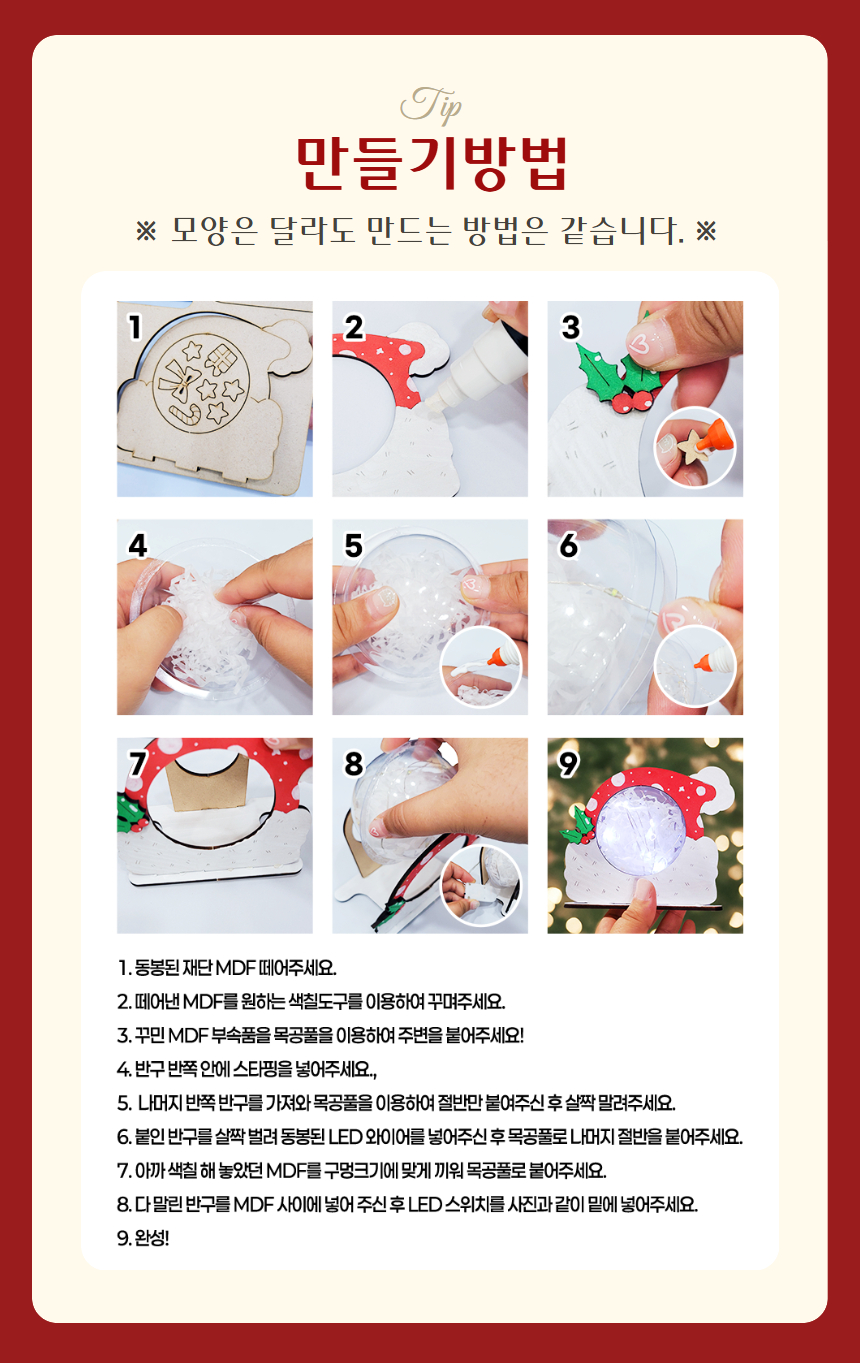 Tip

만들기방법

※ 모양은 달라도 만드는 방법은 같습니다. ※

1

2

3

4

5

6

7

8

9

1. 동봉된 재단 MDF 떼어주세요.
2. 떼어낸 MDF를 원하는 색칠도구를 이용하여 꾸며주세요.
3. 꾸민 MDF 부속품을 목공풀을 이용하여 주변을 붙여주세요!
4. 반구 반쪽 안에 스타핑을 넣어주세요.,
5. 나머지 반쪽 반구를 가져와 목공풀을 이용하여 절반만 붙여주신 후 살짝 말려주세요.
6. 붙인 반구를 살짝 벌려 동봉된 LED 와이어를 넣어주신 후 목공풀로 나머지 절반을 붙여주세요.
7. 아까 색칠 해 놓았던 MDF를 구멍크기에 맞게 끼워 목공풀로 붙여주세요.
8. 다 말린 반구를 MDF 사이에 넣어 주신 후 LED 스위치를 사진과 같이 밑에 넣어주세요.
9. 완성!