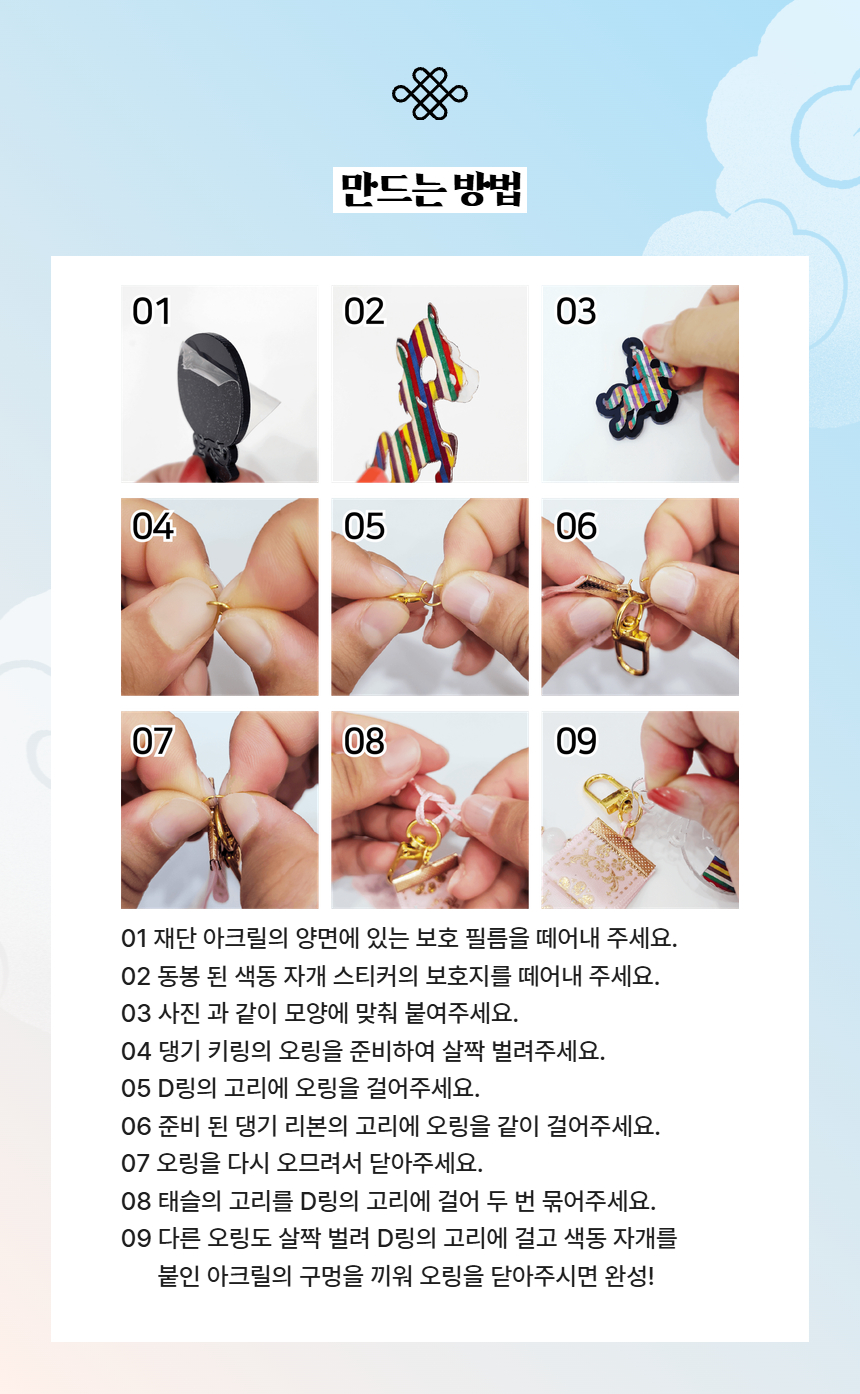 만드는 방법

01

02

03

04

05

06

07

08

09

01 재단 아크릴의 양면에 있는 보호 필름을 떼어내 주세요.
02 동봉 된 색동 자개 스티커의 보호지를 떼어내 주세요.
03 사진 과 같이 모양에 맞춰 붙여주세요.
04 댕기 키링의 오링을 준비하여 살짝 벌려주세요.
05 D링의 고리에 오링을 걸어주세요.
06 준비 된 댕기 리본의 고리에 오링을 같이 걸어주세요.
07 오링을 다시 오므려서 닫아주세요.
08 태슬의 고리를 D링의 고리에 걸어 두 번 묶어주세요.
09 다른 오링도 살짝 벌려 D링의 고리에 걸고 색동 자개를 붙인 아크릴의 구멍을 끼워 오링을 닫아주시면 완성!