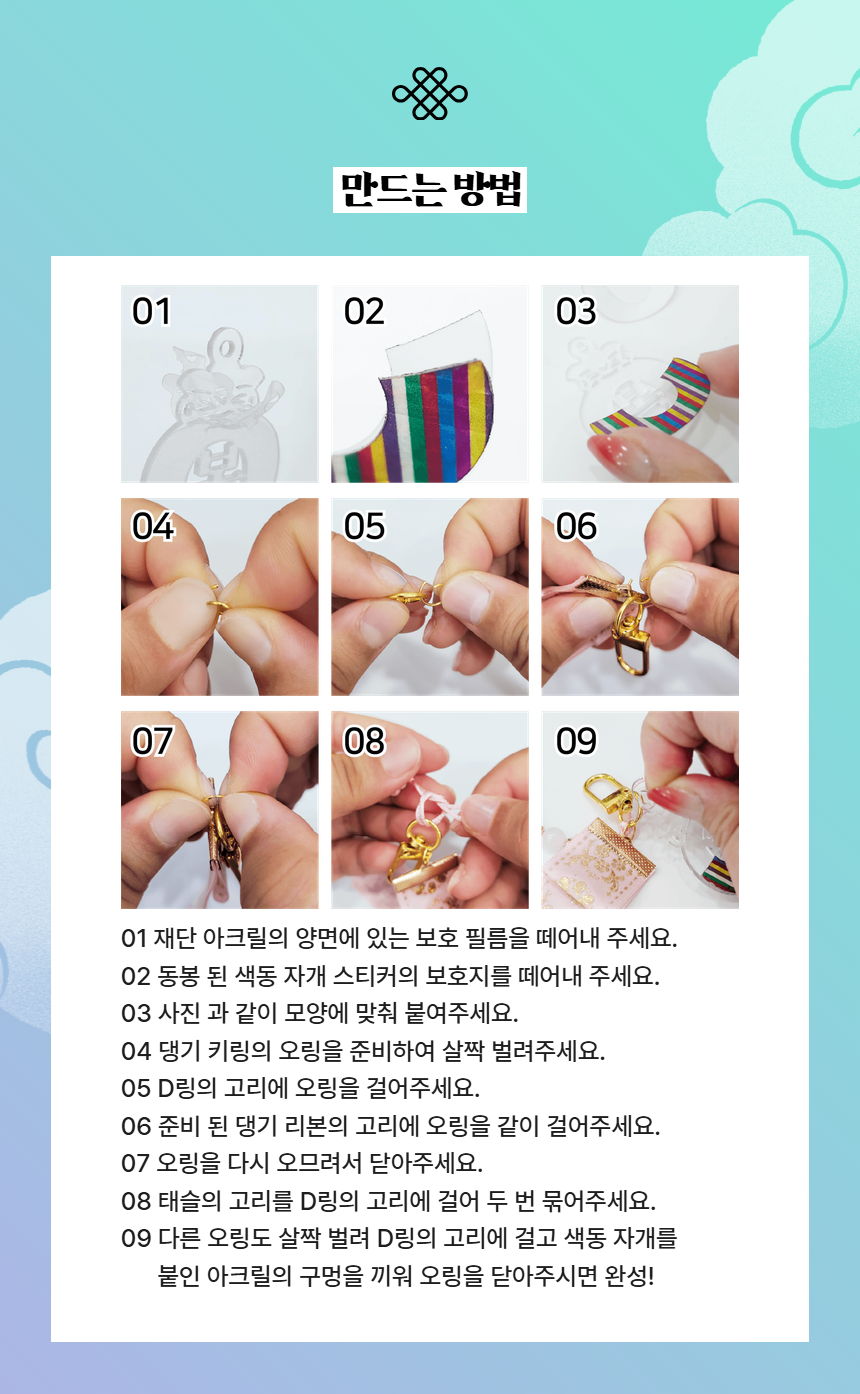 만드는 방법

01

02

03

04

05

06

07

08

09

01 재단 아크릴의 양면에 있는 보호 필름을 떼어내 주세요.
02 동봉 된 색동 자개 스티커의 보호지를 떼어내 주세요.
03 사진 과 같이 모양에 맞춰 붙여주세요.
04 댕기 키링의 오링을 준비하여 살짝 벌려주세요.
05 D링의 고리에 오링을 걸어주세요.
06 준비 된 댕기 리본의 고리에 오링을 같이 걸어주세요.
07 오링을 다시 오므려서 닫아주세요.
08 태슬의 고리를 D링의 고리에 걸어 두 번 묶어주세요.
09 다른 오링도 살짝 벌려 D링의 고리에 걸고 색동 자개를 붙인 아크릴의 구멍을 끼워 오링을 닫아주시면 완성!