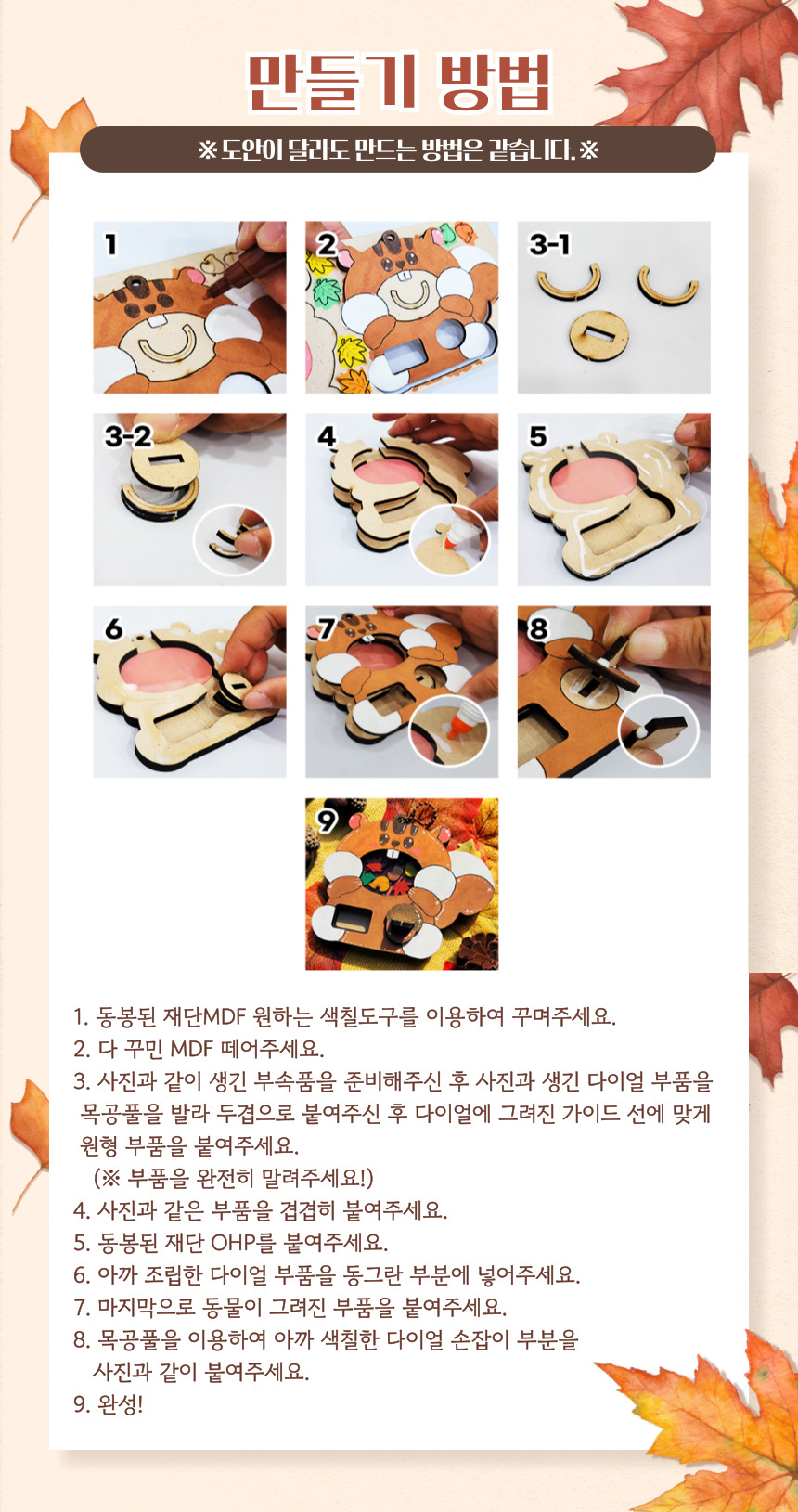 만들기 방법

※ 도안이 달라도 만드는 방법은 같습니다. ※

1

2

3-1

3-2

4

5

6

7

8

9

1. 동봉된 재단MDF 원하는 색칠도구를 이용하여 꾸며주세요.
2. 다 꾸민 MDF 떼어주세요.
3. 사진과 같이 생긴 부속품을 준비해주신 후 사진과 생긴 다이얼 부품을 목공풀을 발라 두겹으로 붙여주신 후 다이얼에 그려진 가이드 선에 맞게 원형 부품을 붙여주세요.
(※ 부품을 완전히 말려주세요!)
4. 사진과 같은 부품을 겹겹히 붙여주세요.
5. 동봉된 재단 OHP를 붙여주세요.
6. 아까 조립한 다이얼 부품을 동그란 부분에 넣어주세요.
7. 마지막으로 동물이 그려진 부품을 붙여주세요.
8. 목공풀을 이용하여 아까 색칠한 다이얼 손잡이 부분을 사진과 같이 붙여주세요.
9. 완성!