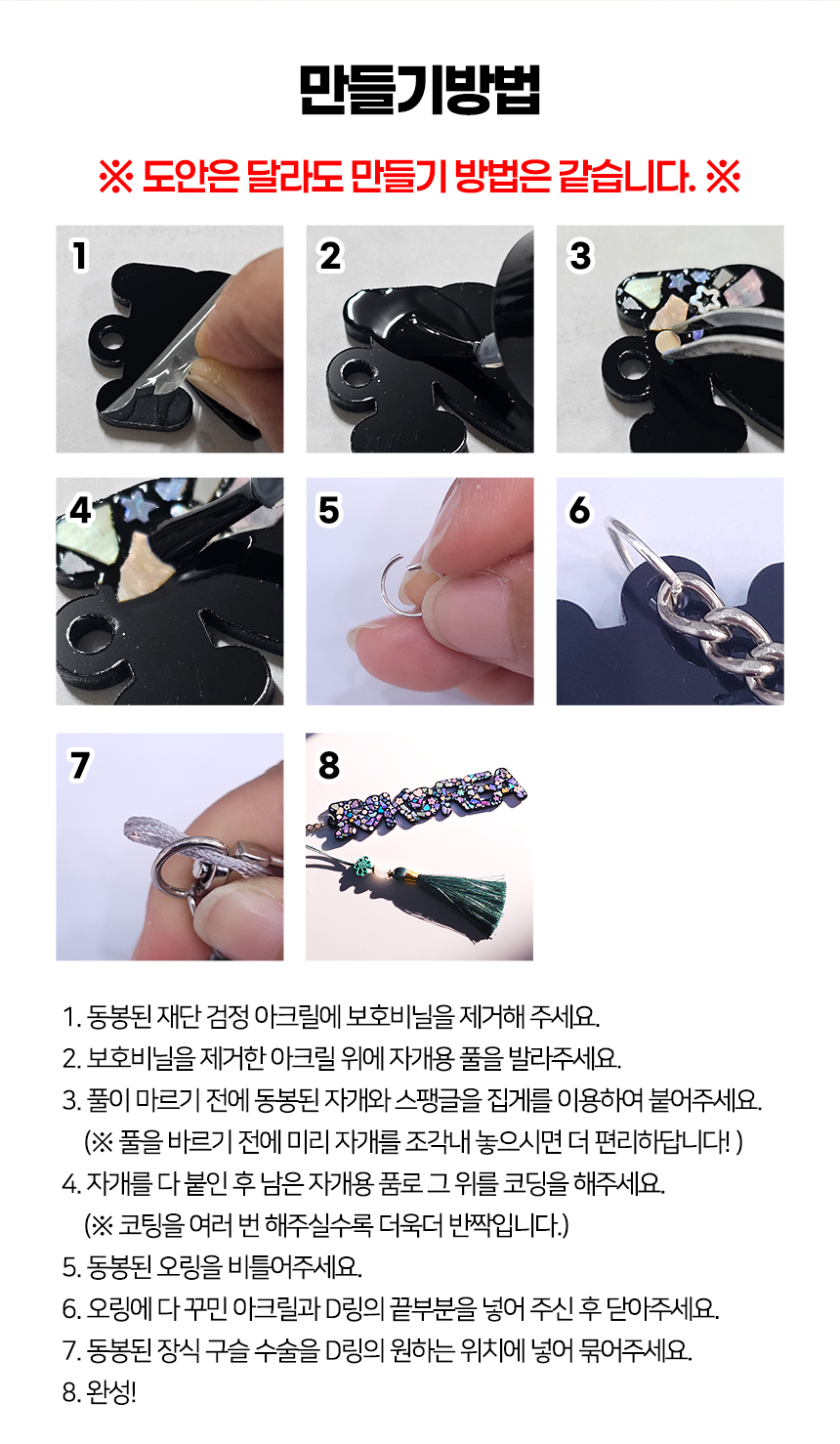 만들기방법

※ 도안은 달라도 만들기 방법은 같습니다. ※

1

2

3

4

5

6

7

8

1. 동봉된 재단 검정 아크릴에 보호비닐을 제거해 주세요.
2. 보호비닐을 제거한 아크릴 위에 자개용 풀을 발라주세요.
3. 풀이 마르기 전에 동봉된 자개와 스팽글을 집게를 이용하여 붙어주세요.
(※ 풀을 바르기 전에 미리 자개를 조각내 놓으시면 더 편리하답니다! )
4. 자개를 다 붙인 후 남은 자개용 품로 그 위를 코딩을 해주세요.
(※ 코팅을 여러 번 해주실수록 더욱더 반짝입니다.)
5. 동봉된 오링을 비틀어주세요.
6. 오링에 다 꾸민 아크릴과 D링의 끝부분을 넣어 주신 후 닫아주세요.
7. 동봉된 장식 구슬 수술을 D링의 원하는 위치에 넣어 묶어주세요.
8. 완성!