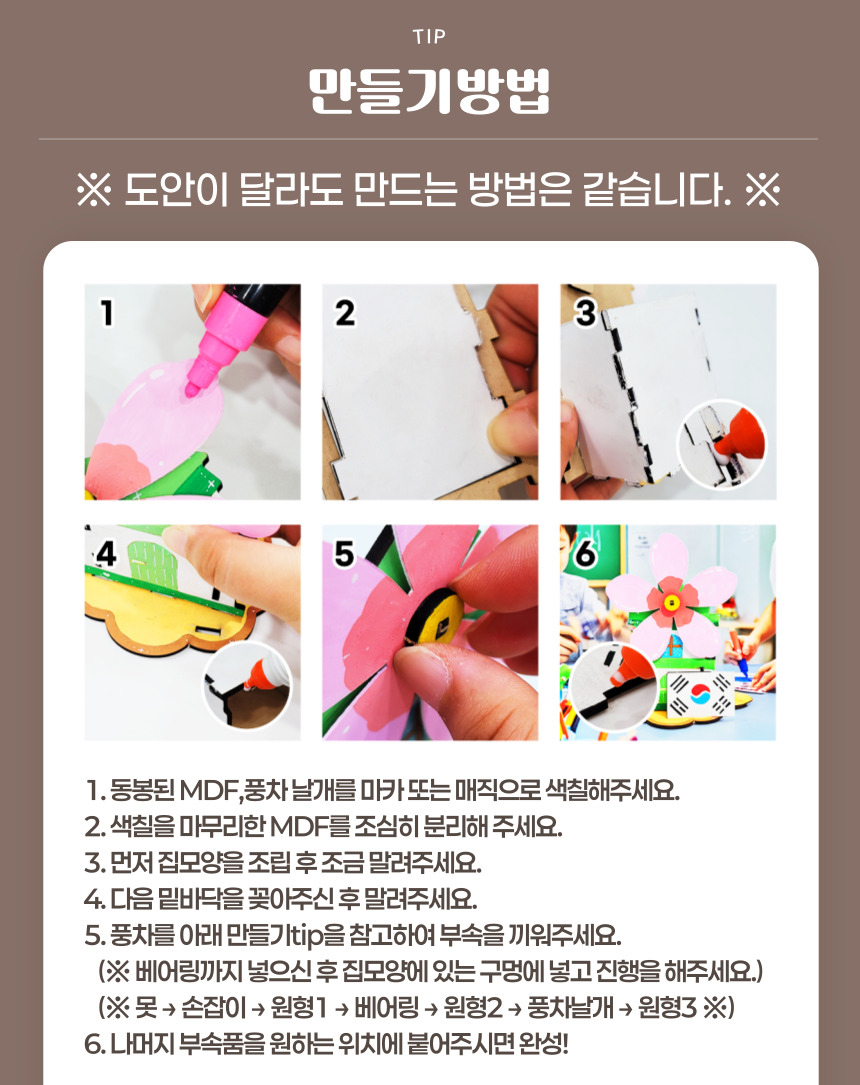 TIP

만들기방법

※ 도안이 달라도 만드는 방법은 같습니다. ※

1

2

3

4

5

6

1. 동봉된 MDF,풍차 날개를 마카 또는 매직으로 색칠해주세요.
2. 색칠을 마무리한 MDF를 조심히 분리해 주세요.
3. 먼저 집모양을 조립 후 조금 말려주세요.
4. 다음 밑바닥을 꽂아주신 후 말려주세요.
5. 풍차를 아래 만들기tip을 참고하여 부속을 끼워주세요.
(※ 베어링까지 넣으신 후 집모양에 있는 구멍에 넣고 진행을 해주세요.)
(※ 못 → 손잡이 → 원형1 → 베어링 → 원형2 → 풍차날개 → 원형3 ※)
6. 나머지 부속품을 원하는 위치에 붙여주시면 완성!