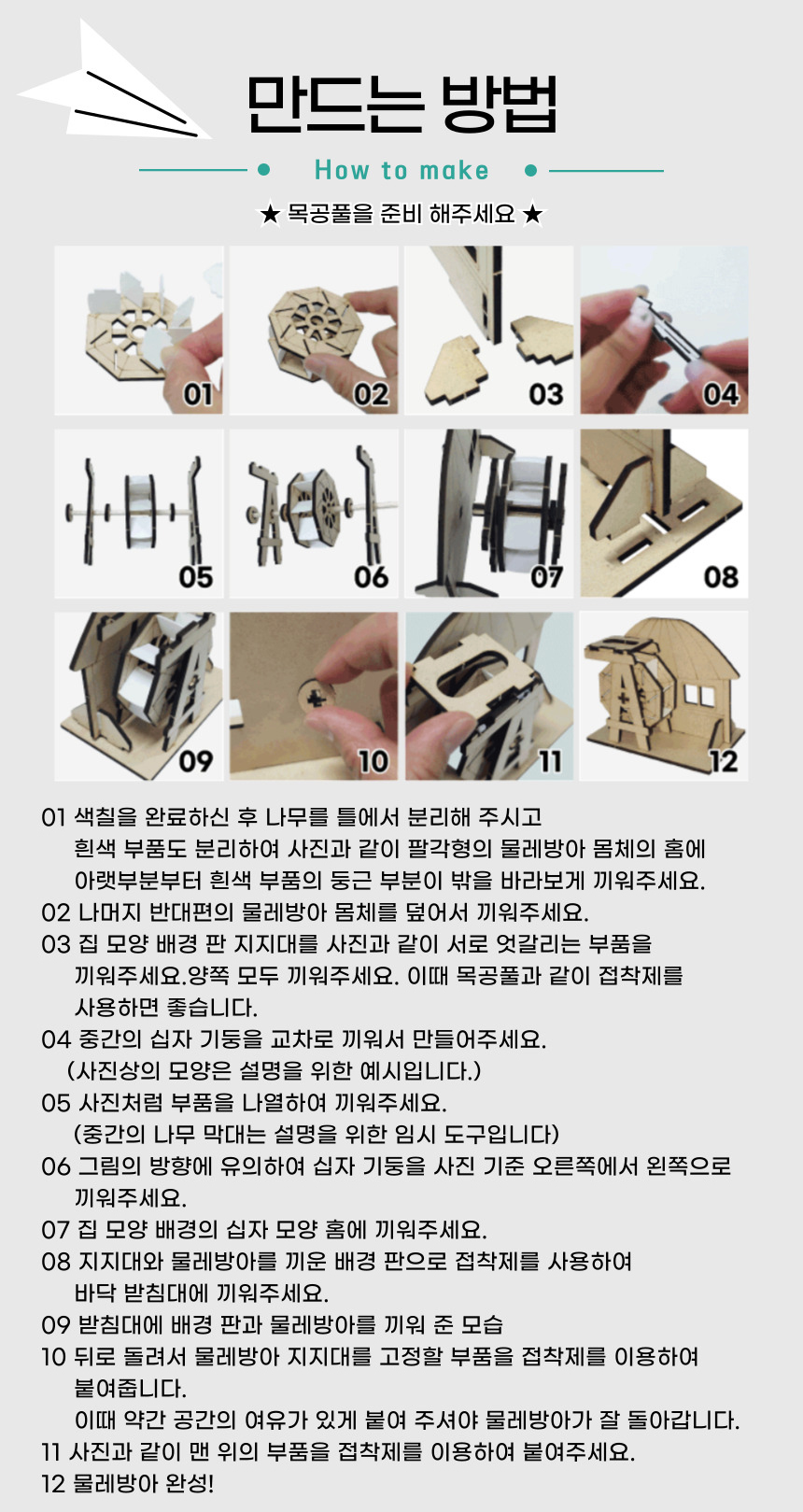 만드는 방법

How to make

★ 목공풀을 준비 해주세요 ★

01

02

03

04

05

06

07

08

09

10

11

12

01 색칠을 완료하신 후 나무를 틀에서 분리해 주시고 흰색 부품도 분리하여 사진과 같이 팔각형의 물레방아 몸체의 홈에 아랫부분부터 흰색 부품의 둥근 부분이 밖을 바라보게 끼워주세요.
02 나머지 반대편의 물레방아 몸체를 덮어서 끼워주세요.
03 집 모양 배경 판 지지대를 사진과 같이 서로 엇갈리는 부품을 끼워주세요.양쪽 모두 끼워주세요. 이때 목공풀과 같이 접착제를 사용하면 좋습니다.
04 중간의 십자 기둥을 교차로 끼워서 만들어주세요.
(사진상의 모양은 설명을 위한 예시입니다.)
05 사진처럼 부품을 나열하여 끼워주세요.
(중간의 나무 막대는 설명을 위한 임시 도구입니다)
06 그림의 방향에 유의하여 십자 기둥을 사진 기준 오른쪽에서 왼쪽으로 끼워주세요.
07 집 모양 배경의 십자 모양 홈에 끼워주세요.
08 지지대와 물레방아를 끼운 배경 판으로 접착제를 사용하여 바닥 받침대에 끼워주세요.
09 받침대에 배경 판과 물레방아를 끼워 준 모습
10 뒤로 돌려서 물레방아 지지대를 고정할 부품을 접착제를 이용하여 붙여줍니다.
이때 약간 공간의 여유가 있게 붙여 주셔야 물레방아가 잘 돌아갑니다.
11 사진과 같이 맨 위의 부품을 접착제를 이용하여 붙여주세요.
12 물레방아 완성!