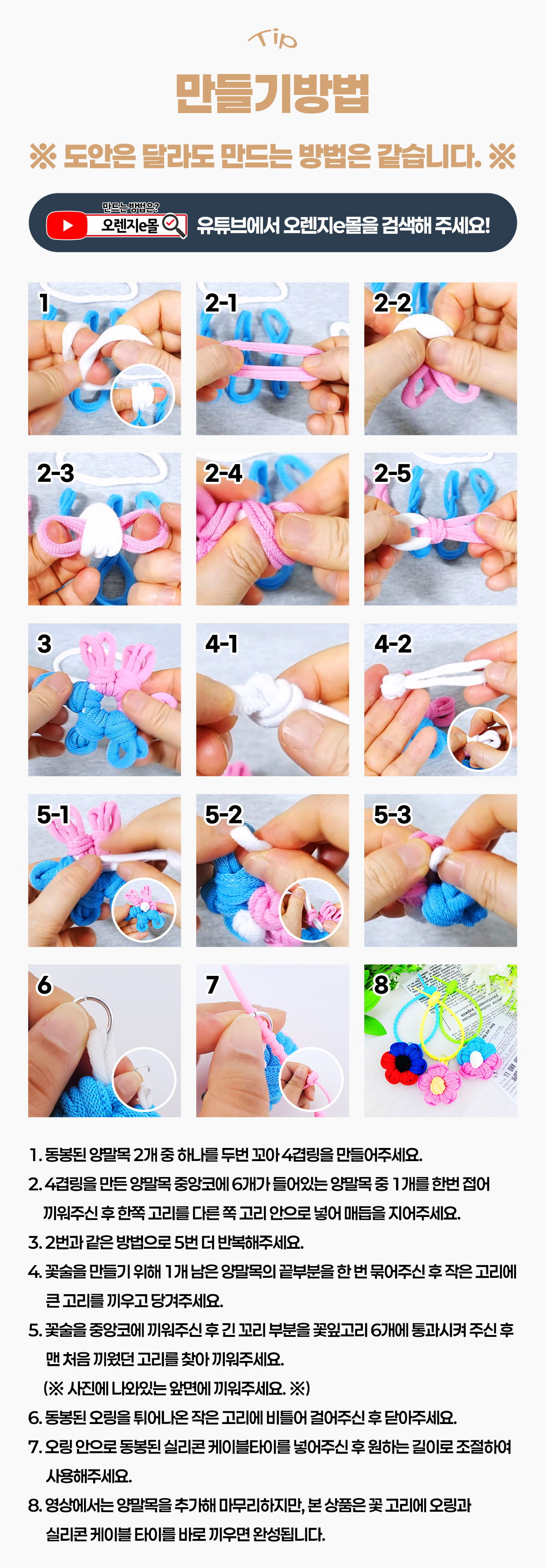 Tip

만들기방법

※ 도안은 달라도 만드는 방법은 같습니다. ※

만드는 방법은?

오렌지e몰

유튜브에서 오렌지e몰을 검색해 주세요!

1

2-1

2-2

2-3

2-4

2-5

3

4-1

4-2

5-1

5-2

5-3

6

7

8

1. 동봉된 양말목 2개 중 하나를 두번 꼬아 4겹링을 만들어주세요.

2. 4겹링을 만든 양말목 중앙코에 6개가 들어있는 양말목 중 1개를 한번 접어 끼워주신 후 한쪽 고리를 다른 쪽 고리 안으로 넣어 매듭을 지어주세요.

3. 2번과 같은 방법으로 5번 더 반복해주세요.

4. 꽃술을 만들기 위해 1개 남은 양말목의 끝부분을 한 번 묶어주신 후 작은 고리에 큰 고리를 끼우고 당겨주세요.

5. 꽃술을 중앙코에 끼워주신 후 긴 꼬리 부분을 꽃잎고리 6개에 통과시켜 주신 후 맨 처음 끼웠던 고리를 찾아 끼워주세요.
(※ 사진에 나와있는 앞면에 끼워주세요. ※)

6. 동봉된 오링을 튀어나온 작은 고리에 비틀어 걸어주신 후 닫아주세요.

7. 오링 안으로 동봉된 실리콘 케이블타이를 넣어주신 후 원하는 길이로 조절하여 사용해주세요.

8. 영상에서는 양말목을 추가해 마무리하지만, 본 상품은 꽃 고리에 오링과 실리콘 케이블 타이를 바로 끼우면 완성됩니다.