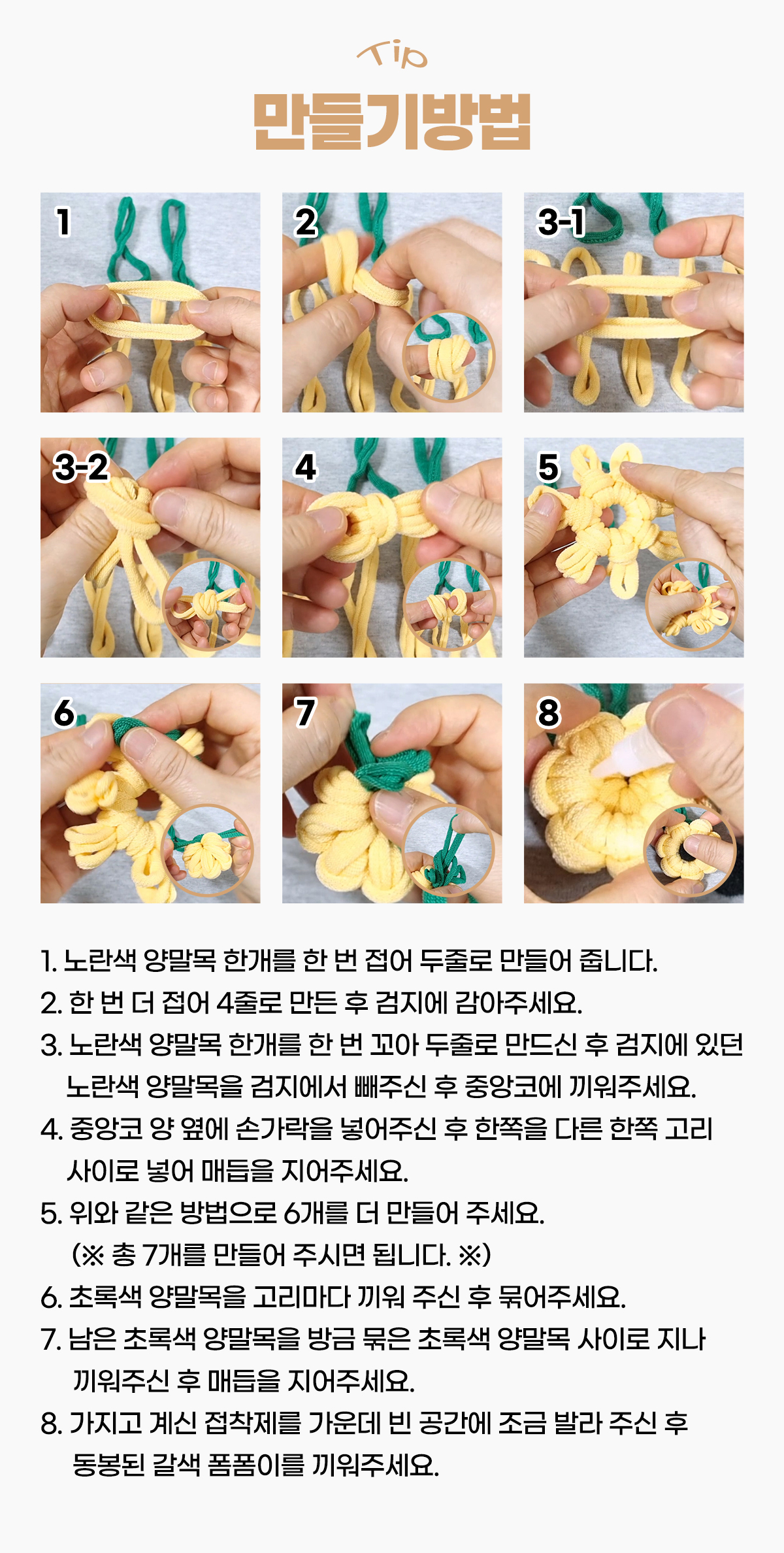 Tip
만들기방법

1

2

3-1

3-2

4

5

6

7

8

1. 노란색 양말목 한개를 한 번 접어 두줄로 만들어 줍니다.
2. 한 번 더 접어 4줄로 만든 후 검지에 감아주세요.
3. 노란색 양말목 한개를 한 번 꼬아 두줄로 만드신 후 검지에 있던 노란색 양말목을 검지에서 빼주신 후 중앙코에 끼워주세요.
4. 중앙코 양 옆에 손가락을 넣어주신 후 한쪽을 다른 한쪽 고리 사이로 넣어 매듭을 지어주세요.
5. 위와 같은 방법으로 6개를 더 만들어 주세요. (※ 총 7개를 만들어 주시면 됩니다. ※)
6. 초록색 양말목을 고리마다 끼워 주신 후 묶어주세요.
7. 남은 초록색 양말목을 방금 묶은 초록색 양말목 사이로 지나 끼워주신 후 매듭을 지어주세요.
8. 가지고 계신 접착제를 가운데 빈 공간에 조금 발라 주신 후 동봉된 갈색 폼폼이를 끼워주세요.