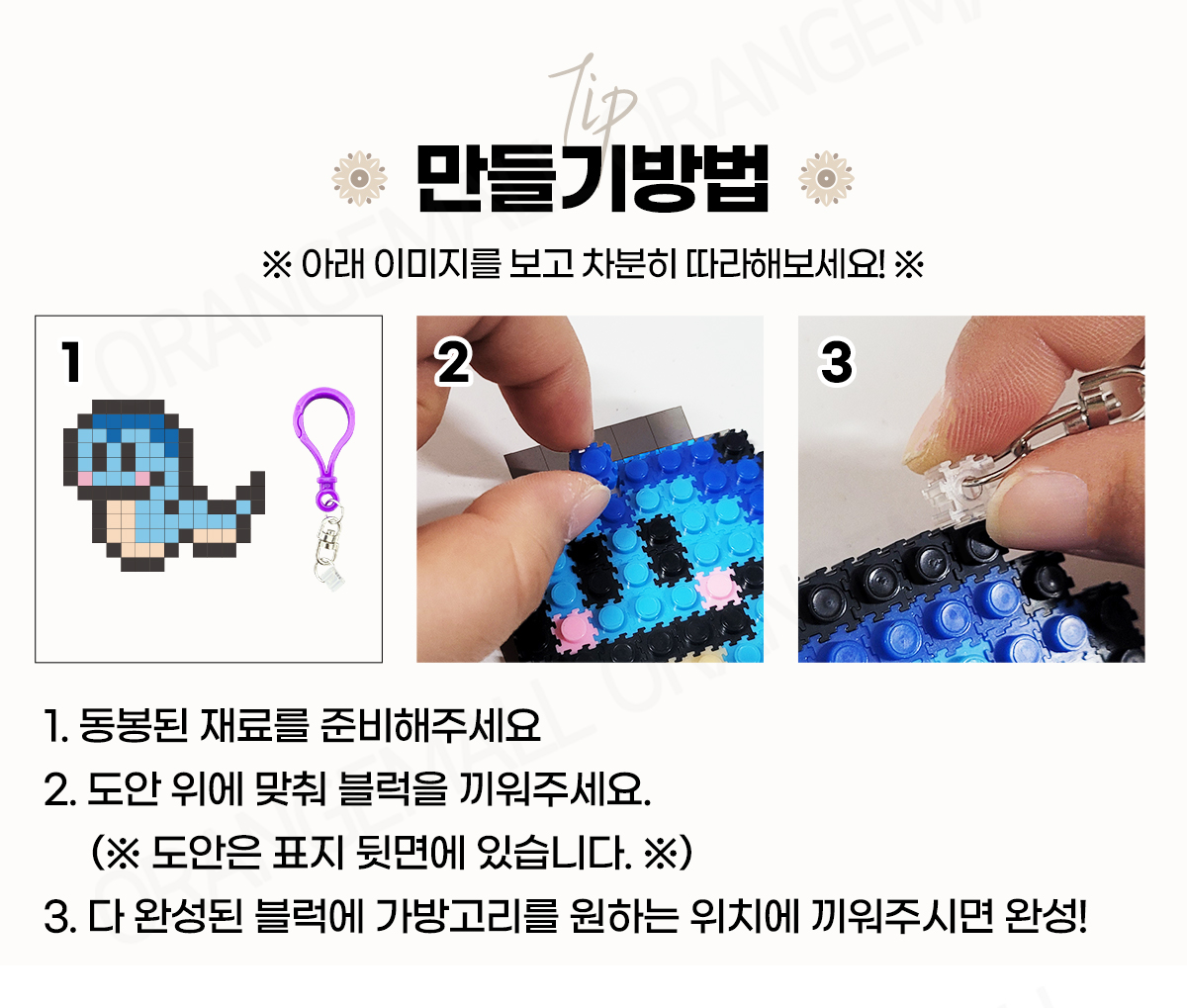 Tip
만들기방법
※ 아래 이미지를 보고 차분히 따라해보세요! ※

1

2

3

1. 동봉된 재료를 준비해주세요
2. 도안 위에 맞춰 블럭을 끼워주세요.
(※ 도안은 표지 뒷면에 있습니다. ※)
3. 다 완성된 블럭에 가방고리를 원하는 위치에 끼워주시면 완성!

ORANGEMALL